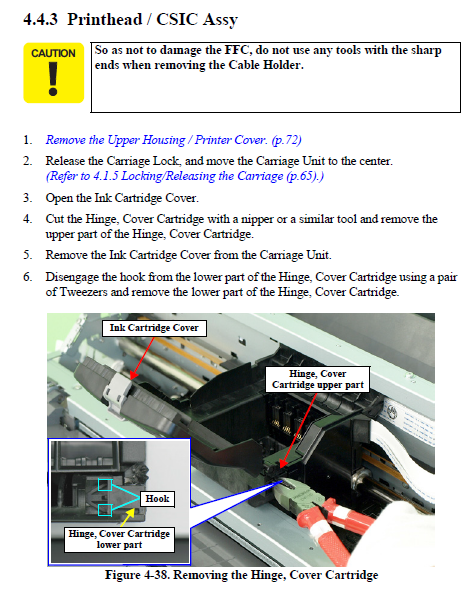 4.4.3 Printhead / CSIC Assy

CAUTION

So as not to damage the FFC, do not use any tools with the sharp ends when removing the Cable Holder.

1. Remove the Upper Housing / Printer Cover. (p.72)

2. Release the Carriage Lock, and move the Carriage Unit to the center. (Refer to 4.1.5 Locking/Releasing the Carriage (p.65).)

3. Open the Ink Cartridge Cover.

4. Cut the Hinge, Cover Cartridge with a nipper or a similar tool and remove the upper part of the Hinge, Cover Cartridge.

5. Remove the Ink Cartridge Cover from the Carriage Unit.

6. Disengage the hook from the lower part of the Hinge, Cover Cartridge using a pair of Tweezers and remove the lower part of the Hinge, Cover Cartridge.

Ink Cartridge Cover

Hinge, Cover Cartridge upper part

Hook

Hinge, Cover Cartridge lower part

Figure 4-38. Removing the Hinge, Cover Cartridge