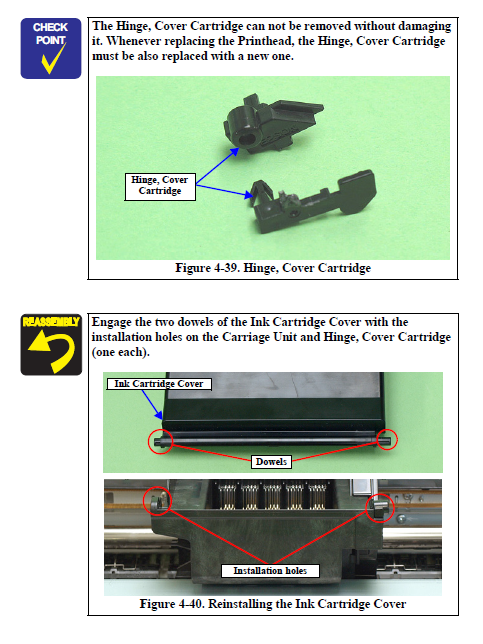 CHECK POINT

The Hinge, Cover Cartridge can not be removed without damaging it. Whenever replacing the Printhead, the Hinge, Cover Cartridge must be also replaced with a new one.

Hinge, Cover Cartridge

Figure 4-39. Hinge, Cover Cartridge

REASSEMBLY

Engage the two dowels of the Ink Cartridge Cover with the installation holes on the Carriage Unit and Hinge, Cover Cartridge (one each).

Ink Cartridge Cover

Dowels

Installation holes

Figure 4-40. Reinstalling the Ink Cartridge Cover