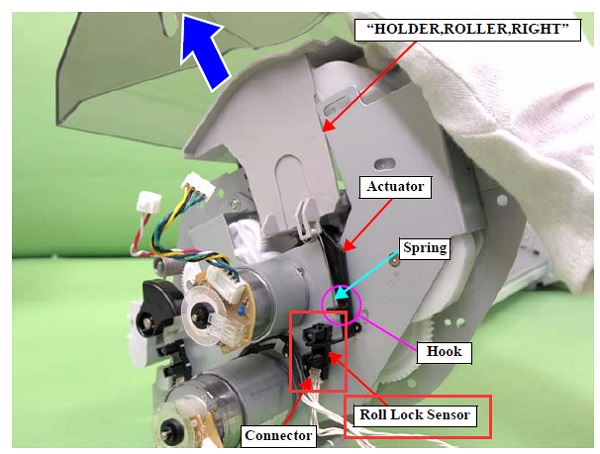 “HOLDER,ROLLER,RIGHT”

Actuator

Spring

Hook

Roll Lock Sensor

Connector