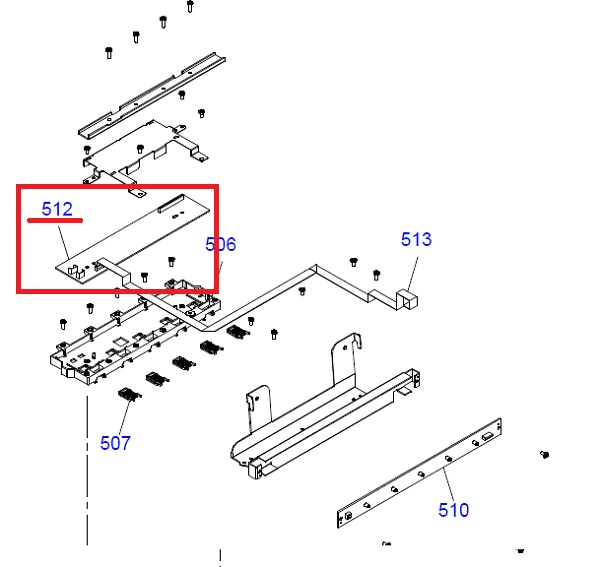 512
506
513
507
510