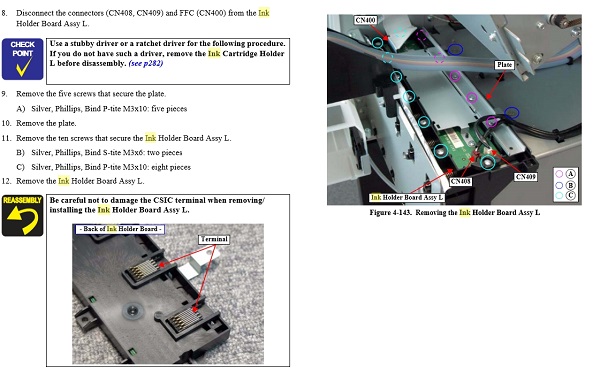 8. Disconnect the connectors (CN408, CN409) and FFC (CN400) from the Ink Holder Board Assy L.

CHECK POINT

Use a stubby driver or a ratchet driver for the following procedure. If you do not have such a driver, remove the Ink Cartridge Holder L before disassembly. (see p282)

9. Remove the five screws that secure the plate.

A) Silver, Phillips, Bind P-tite M3x10: five pieces

10. Remove the plate.

11. Remove the ten screws that secure the Ink Holder Board Assy L.

B) Silver, Phillips, Bind S-tite M3x6: two pieces

C) Silver, Phillips, Bind P-tite M3x10: eight pieces

12. Remove the Ink Holder Board Assy L.

REASSEMBLY

Be careful not to damage the CSIC terminal when removing/installing the Ink Holder Board Assy L.

- Back of Ink Holder Board -

Terminal

CN400

Plate

CN408

CN409

Ink Holder Board Assy L

A

B

C

Figure 4-143. Removing the Ink Holder Board Assy L