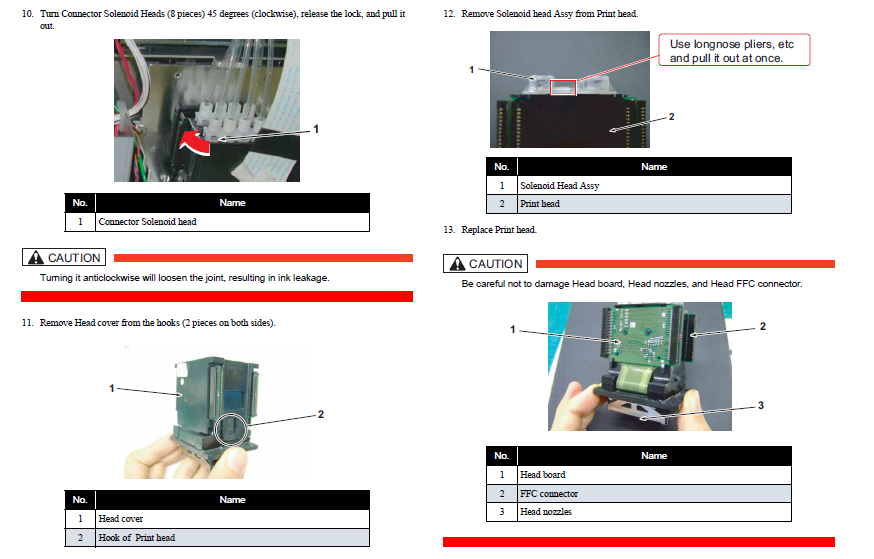 10. Turn Connector Solenoid Heads (8 pieces) 45 degrees (clockwise), release the lock, and pull it out.

1

| No. | Name |
|---|---|
| 1 | Connector Solenoid head |

CAUTION

Turning it anticlockwise will loosen the joint, resulting in ink leakage.

11. Remove Head cover from the hooks (2 pieces on both sides).

1

2

| No. | Name |
|---|---|
| 1 | Head cover |
| 2 | Hook of Print head |

12. Remove Solenoid head Assy from Print head.

Use longnose pliers, etc and pull it out at once.

1

2

| No. | Name |
|---|---|
| 1 | Solenoid Head Assy |
| 2 | Print head |

13. Replace Print head.

CAUTION

Be careful not to damage Head board, Head nozzles, and Head FFC connector.

1

2

3

| No. | Name |
|---|---|
| 1 | Head board |
| 2 | FFC connector |
| 3 | Head nozzles |