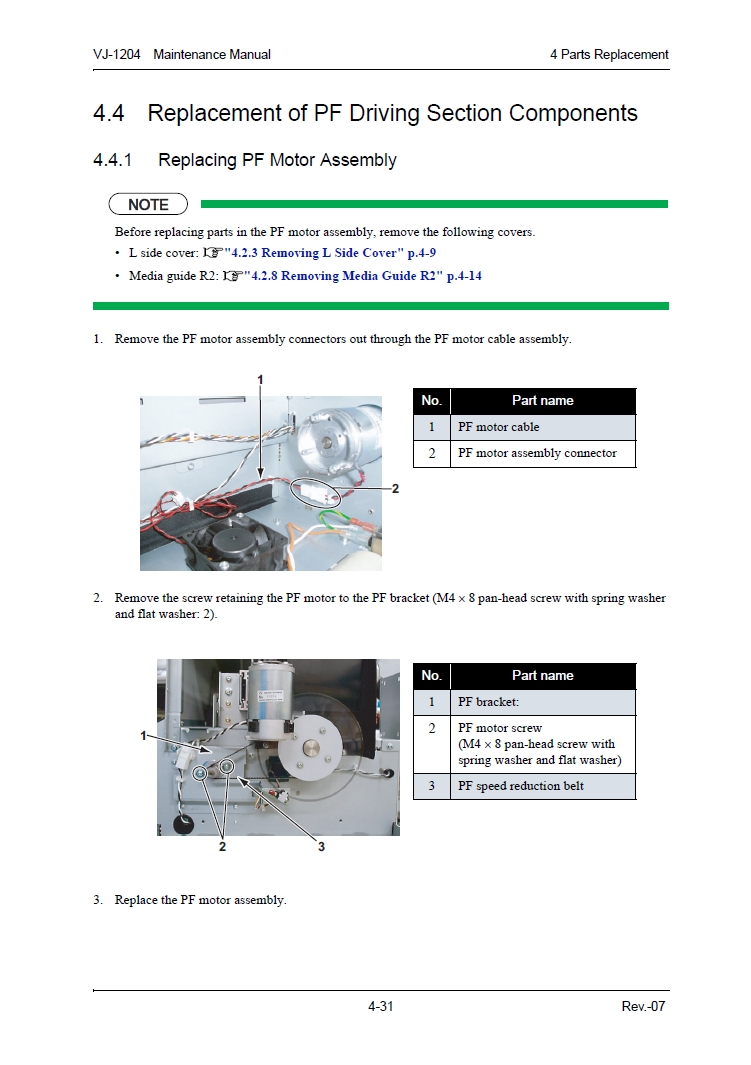 VJ-1204 Maintenance Manual

4 Parts Replacement

4.4 Replacement of PF Driving Section Components

4.4.1 Replacing PF Motor Assembly

NOTE

Before replacing parts in the PF motor assembly, remove the following covers.

• L side cover: "4.2.3 Removing L Side Cover" p.4-9

• Media guide R2: "4.2.8 Removing Media Guide R2" p.4-14

1. Remove the PF motor assembly connectors out through the PF motor cable assembly.

1

2

| No. | Part name |
|---|---|
| 1 | PF motor cable |
| 2 | PF motor assembly connector |

2. Remove the screw retaining the PF motor to the PF bracket (M4 × 8 pan-head screw with spring washer and flat washer: 2).

1

2

3

| No. | Part name |
|---|---|
| 1 | PF bracket: |
| 2 | PF motor screw (M4 × 8 pan-head screw with spring washer and flat washer) |
| 3 | PF speed reduction belt |

3. Replace the PF motor assembly.

4-31

Rev.-07