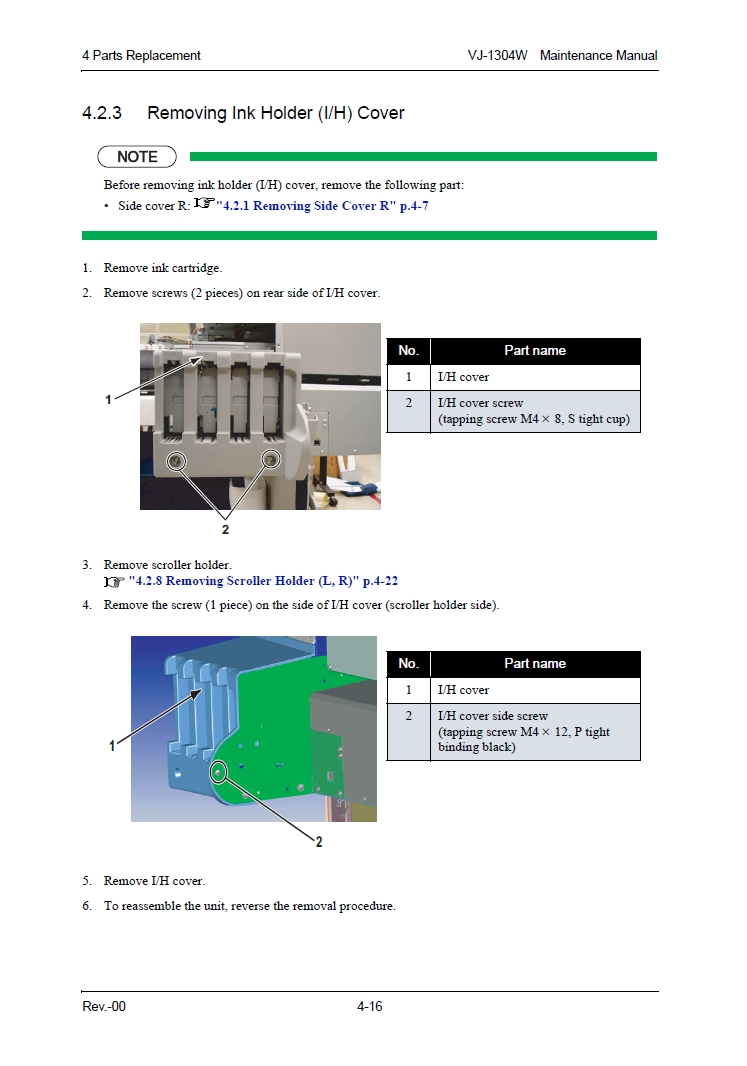 4 Parts Replacement VJ-1304W Maintenance Manual

4.2.3 Removing Ink Holder (I/H) Cover

NOTE

Before removing ink holder (I/H) cover, remove the following part:
• Side cover R: "4.2.1 Removing Side Cover R" p.4-7

1. Remove ink cartridge.
2. Remove screws (2 pieces) on rear side of I/H cover.

1

2

| No. | Part name |
|---|---|
| 1 | I/H cover |
| 2 | I/H cover screw (tapping screw M4 × 8, S tight cup) |

3. Remove scroller holder. "4.2.8 Removing Scroller Holder (L, R)" p.4-22
4. Remove the screw (1 piece) on the side of I/H cover (scroller holder side).

1

2

| No. | Part name |
|---|---|
| 1 | I/H cover |
| 2 | I/H cover side screw (tapping screw M4 × 12, P tight binding black) |

5. Remove I/H cover.
6. To reassemble the unit, reverse the removal procedure.

Rev.-00 4-16