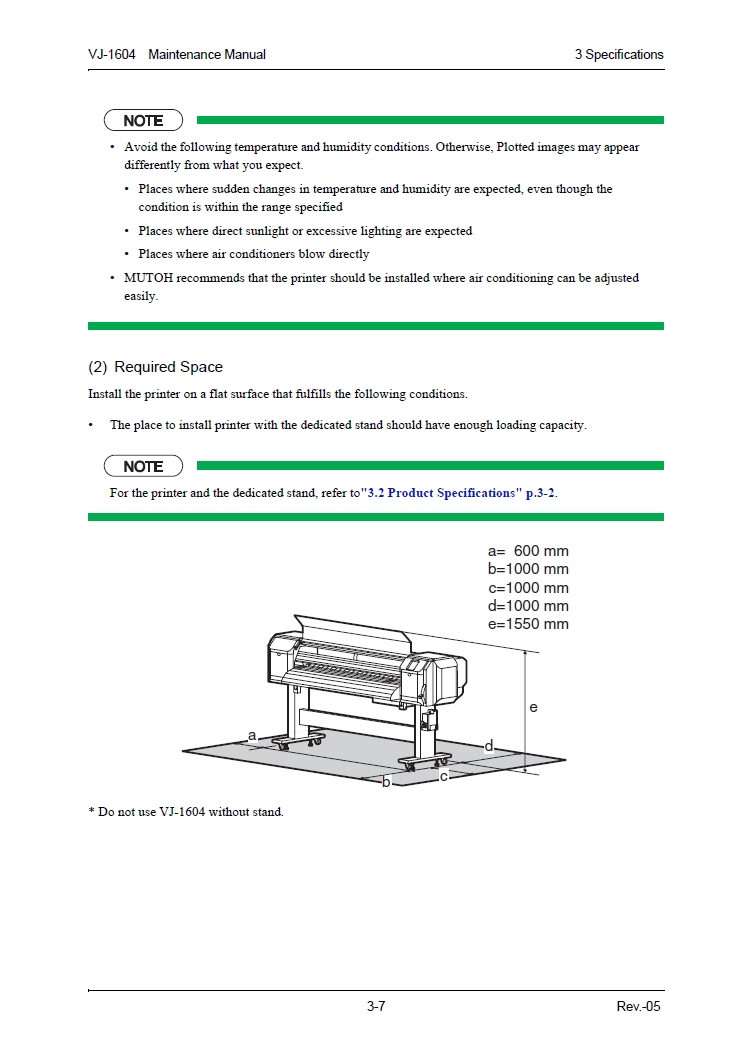 VJ-1604 Maintenance Manual

3 Specifications

NOTE

• Avoid the following temperature and humidity conditions. Otherwise, Plotted images may appear differently from what you expect.

• Places where sudden changes in temperature and humidity are expected, even though the condition is within the range specified

• Places where direct sunlight or excessive lighting are expected

• Places where air conditioners blow directly

• MUTOH recommends that the printer should be installed where air conditioning can be adjusted easily.

(2) Required Space

Install the printer on a flat surface that fulfills the following conditions.

• The place to install printer with the dedicated stand should have enough loading capacity.

NOTE

For the printer and the dedicated stand, refer to"3.2 Product Specifications" p.3-2.

a= 600 mm
b=1000 mm
c=1000 mm
d=1000 mm
e=1550 mm

e
a
d
c
b

* Do not use VJ-1604 without stand.

3-7

Rev.-05