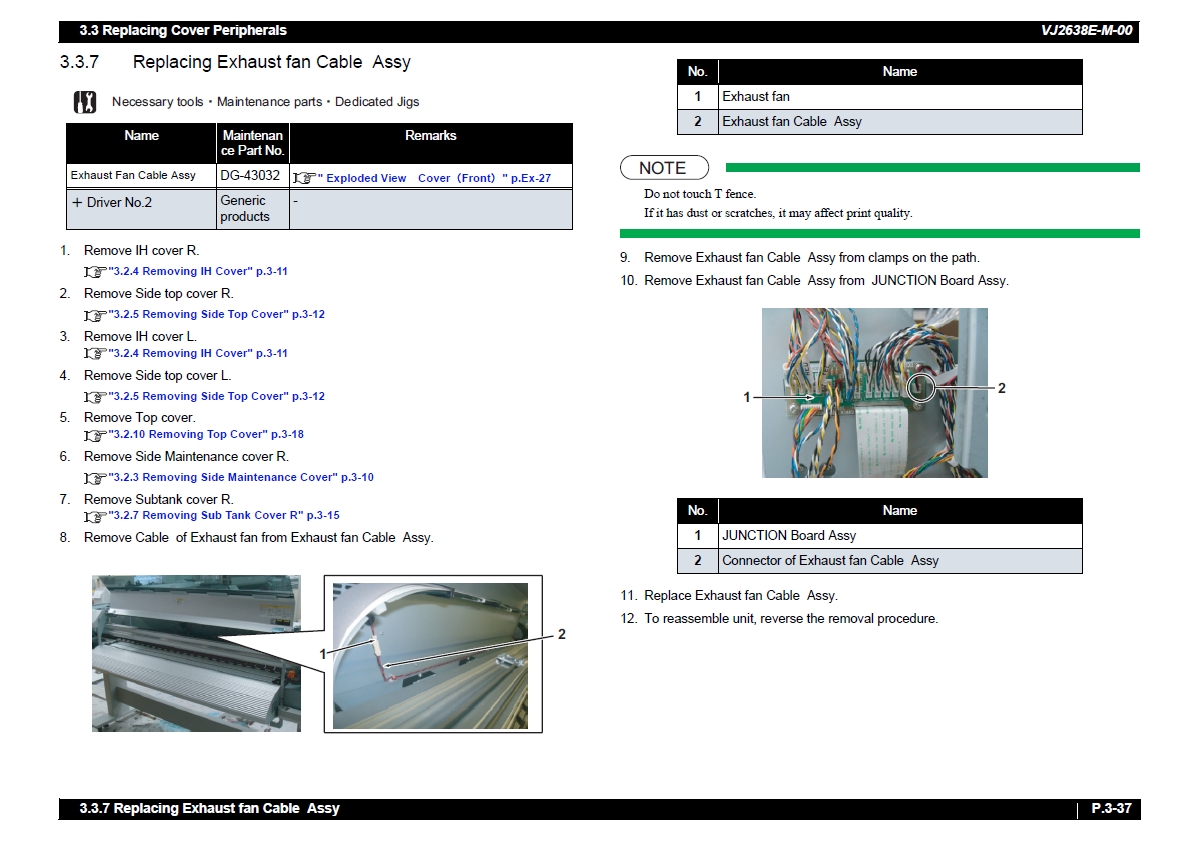 3.3 Replacing Cover Peripherals

VJ2638E-M-00

3.3.7 Replacing Exhaust fan Cable Assy

Necessary tools・Maintenance parts・Dedicated Jigs

| Name | Maintenance Part No. | Remarks |
|---|---|---|
| Exhaust Fan Cable Assy | DG-43032 | " Exploded View Cover（Front）" p.Ex-27 |
| + Driver No.2 | Generic products | - |

1. Remove IH cover R.
"3.2.4 Removing IH Cover" p.3-11
2. Remove Side top cover R.
"3.2.5 Removing Side Top Cover" p.3-12
3. Remove IH cover L.
"3.2.4 Removing IH Cover" p.3-11
4. Remove Side top cover L.
"3.2.5 Removing Side Top Cover" p.3-12
5. Remove Top cover.
"3.2.10 Removing Top Cover" p.3-18
6. Remove Side Maintenance cover R.
"3.2.3 Removing Side Maintenance Cover" p.3-10
7. Remove Subtank cover R.
"3.2.7 Removing Sub Tank Cover R" p.3-15
8. Remove Cable of Exhaust fan from Exhaust fan Cable Assy.

1
2

| No. | Name |
|---|---|
| 1 | Exhaust fan |
| 2 | Exhaust fan Cable Assy |

NOTE
Do not touch T fence.
If it has dust or scratches, it may affect print quality.

9. Remove Exhaust fan Cable Assy from clamps on the path.
10. Remove Exhaust fan Cable Assy from JUNCTION Board Assy.

1
2

| No. | Name |
|---|---|
| 1 | JUNCTION Board Assy |
| 2 | Connector of Exhaust fan Cable Assy |

11. Replace Exhaust fan Cable Assy.
12. To reassemble unit, reverse the removal procedure.

3.3.7 Replacing Exhaust fan Cable Assy

P.3-37