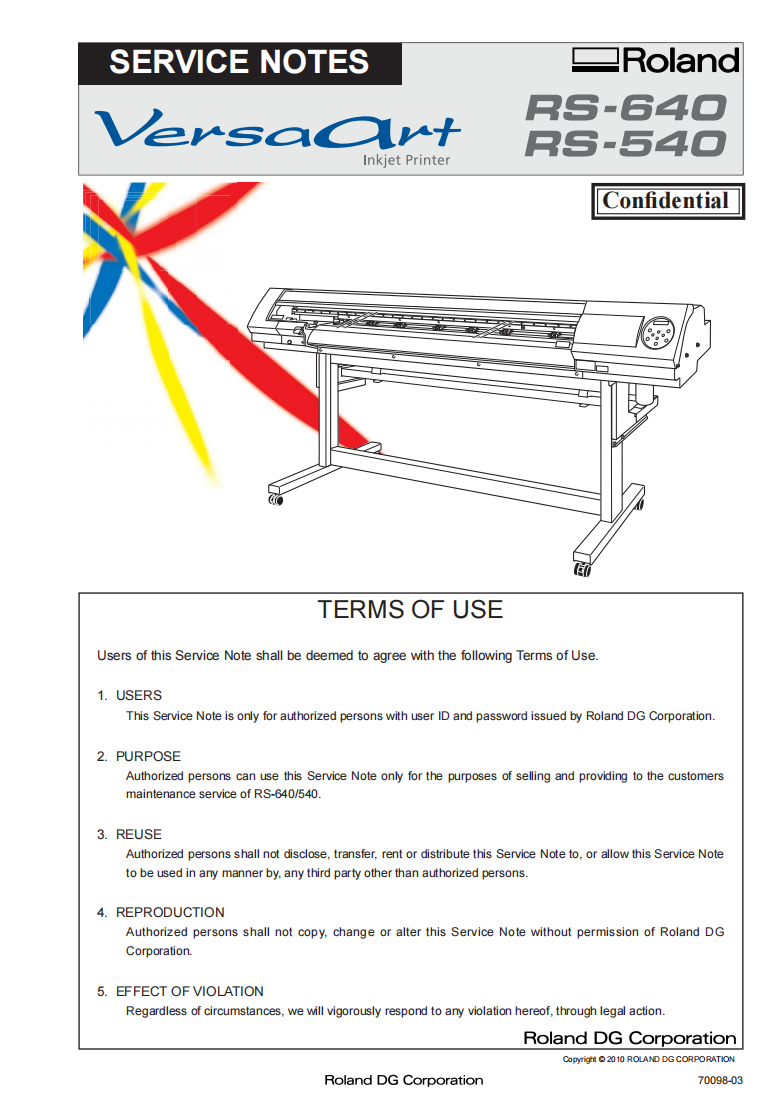 SERVICE NOTES

Roland

VersaArt
Inkjet Printer

RS-640
RS-540

Confidential

TERMS OF USE

Users of this Service Note shall be deemed to agree with the following Terms of Use.

1. USERS
This Service Note is only for authorized persons with user ID and password issued by Roland DG Corporation.

2. PURPOSE
Authorized persons can use this Service Note only for the purposes of selling and providing to the customers maintenance service of RS-640/540.

3. REUSE
Authorized persons shall not disclose, transfer, rent or distribute this Service Note to, or allow this Service Note to be used in any manner by, any third party other than authorized persons.

4. REPRODUCTION
Authorized persons shall not copy, change or alter this Service Note without permission of Roland DG Corporation.

5. EFFECT OF VIOLATION
Regardless of circumstances, we will vigorously respond to any violation hereof, through legal action.

Roland DG Corporation

Copyright © 2010 ROLAND DG CORPORATION

Roland DG Corporation

70098-03