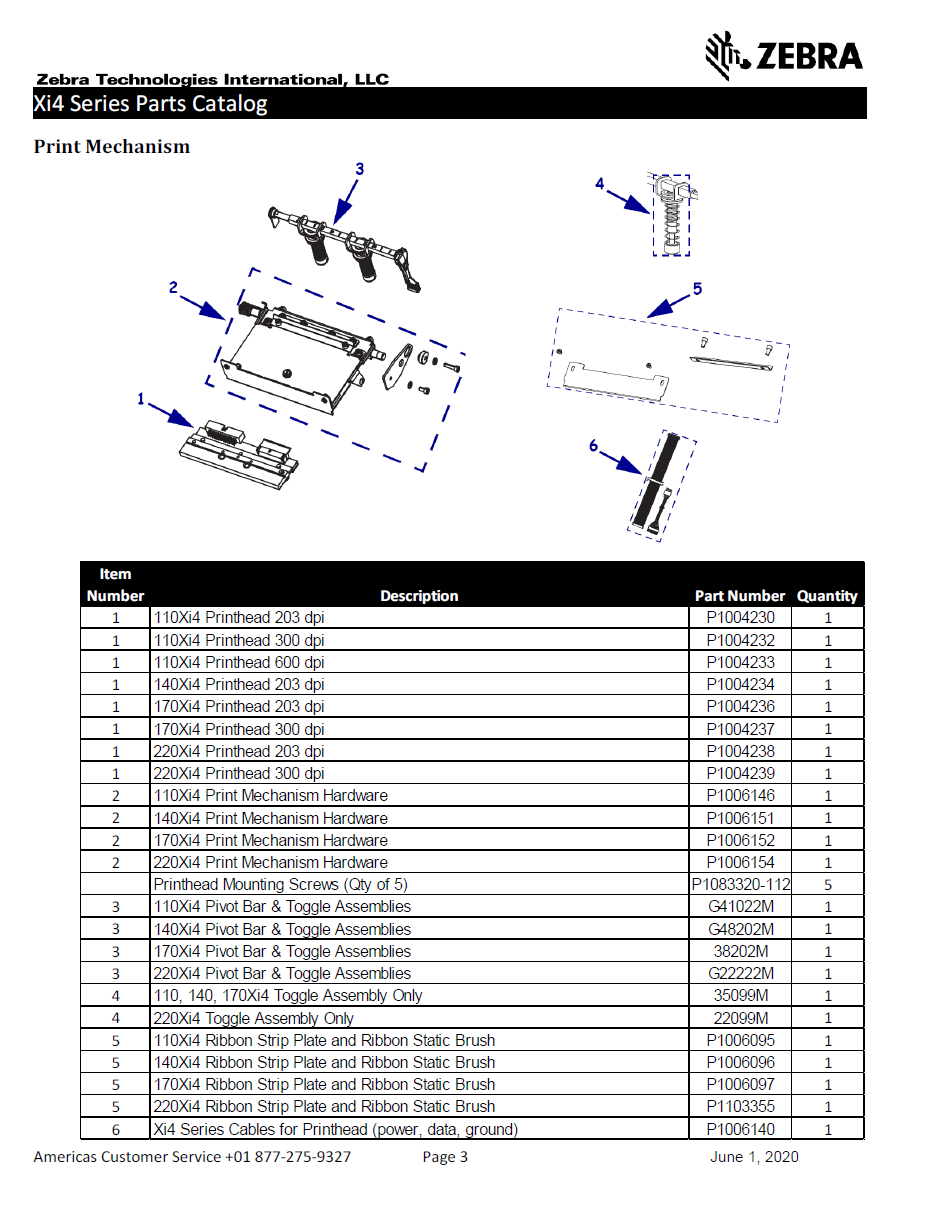 ZEBRA

Zebra Technologies International, LLC

Xi4 Series Parts Catalog

Print Mechanism

3

4

2

5

1

6

| Item Number | Description | Part Number | Quantity |
|---|---|---|---|
| 1 | 110Xi4 Printhead 203 dpi | P1004230 | 1 |
| 1 | 110Xi4 Printhead 300 dpi | P1004232 | 1 |
| 1 | 110Xi4 Printhead 600 dpi | P1004233 | 1 |
| 1 | 140Xi4 Printhead 203 dpi | P1004234 | 1 |
| 1 | 170Xi4 Printhead 203 dpi | P1004236 | 1 |
| 1 | 170Xi4 Printhead 300 dpi | P1004237 | 1 |
| 1 | 220Xi4 Printhead 203 dpi | P1004238 | 1 |
| 1 | 220Xi4 Printhead 300 dpi | P1004239 | 1 |
| 2 | 110Xi4 Print Mechanism Hardware | P1006146 | 1 |
| 2 | 140Xi4 Print Mechanism Hardware | P1006151 | 1 |
| 2 | 170Xi4 Print Mechanism Hardware | P1006152 | 1 |
| 2 | 220Xi4 Print Mechanism Hardware | P1006154 | 1 |
|  | Printhead Mounting Screws (Qty of 5) | P1083320-112 | 5 |
| 3 | 110Xi4 Pivot Bar & Toggle Assemblies | G41022M | 1 |
| 3 | 140Xi4 Pivot Bar & Toggle Assemblies | G48202M | 1 |
| 3 | 170Xi4 Pivot Bar & Toggle Assemblies | 38202M | 1 |
| 3 | 220Xi4 Pivot Bar & Toggle Assemblies | G22222M | 1 |
| 4 | 110, 140, 170Xi4 Toggle Assembly Only | 35099M | 1 |
| 4 | 220Xi4 Toggle Assembly Only | 22099M | 1 |
| 5 | 110Xi4 Ribbon Strip Plate and Ribbon Static Brush | P1006095 | 1 |
| 5 | 140Xi4 Ribbon Strip Plate and Ribbon Static Brush | P1006096 | 1 |
| 5 | 170Xi4 Ribbon Strip Plate and Ribbon Static Brush | P1006097 | 1 |
| 5 | 220Xi4 Ribbon Strip Plate and Ribbon Static Brush | P1103355 | 1 |
| 6 | Xi4 Series Cables for Printhead (power, data, ground) | P1006140 | 1 |

Americas Customer Service +01 877-275-9327 Page 3 June 1, 2020