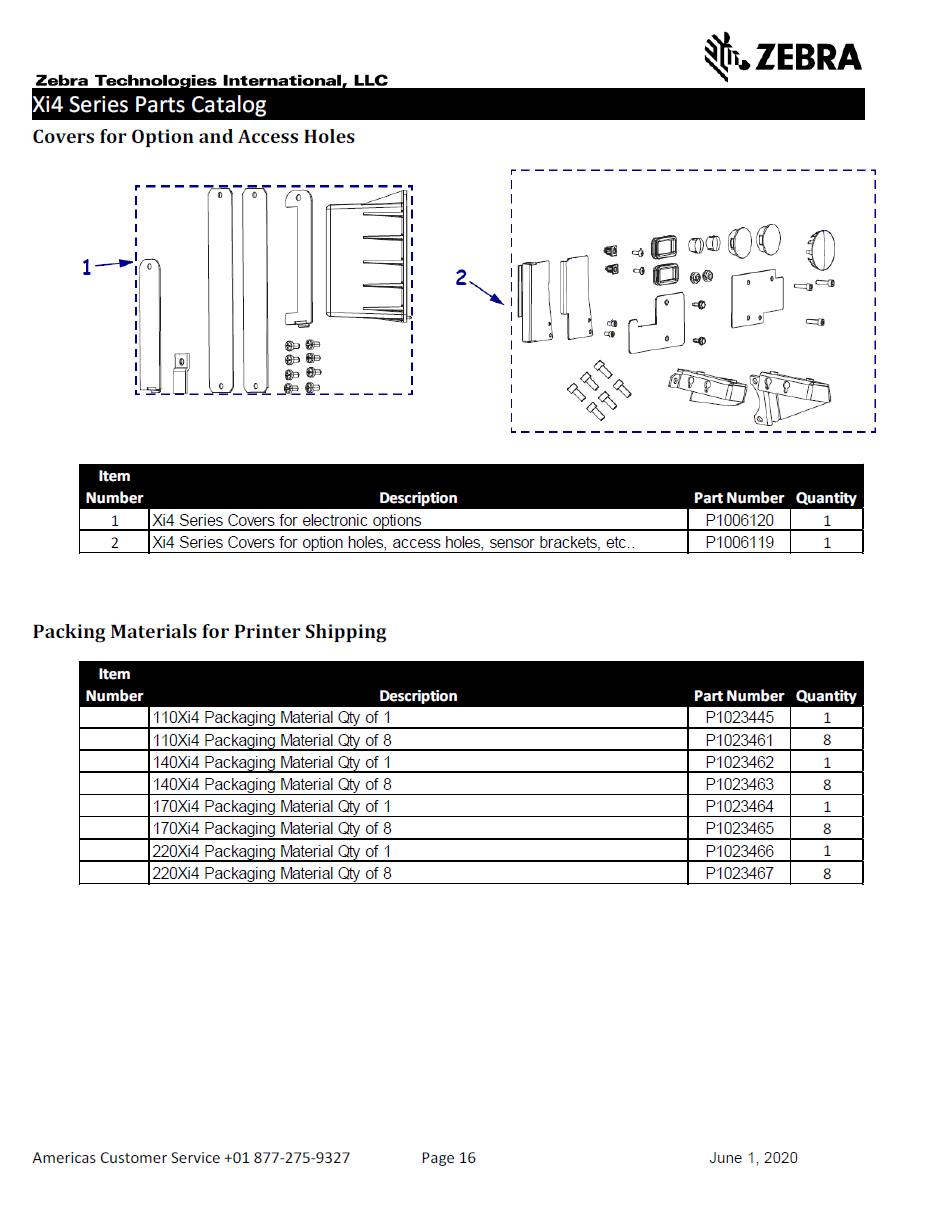 ZEBRA

Zebra Technologies International, LLC

Xi4 Series Parts Catalog

Covers for Option and Access Holes

1

2

| Item Number | Description | Part Number | Quantity |
|---|---|---|---|
| 1 | Xi4 Series Covers for electronic options | P1006120 | 1 |
| 2 | Xi4 Series Covers for option holes, access holes, sensor brackets, etc.. | P1006119 | 1 |

Packing Materials for Printer Shipping

| Item Number | Description | Part Number | Quantity |
|---|---|---|---|
| | 110Xi4 Packaging Material Qty of 1 | P1023445 | 1 |
| | 110Xi4 Packaging Material Qty of 8 | P1023461 | 8 |
| | 140Xi4 Packaging Material Qty of 1 | P1023462 | 1 |
| | 140Xi4 Packaging Material Qty of 8 | P1023463 | 8 |
| | 170Xi4 Packaging Material Qty of 1 | P1023464 | 1 |
| | 170Xi4 Packaging Material Qty of 8 | P1023465 | 8 |
| | 220Xi4 Packaging Material Qty of 1 | P1023466 | 1 |
| | 220Xi4 Packaging Material Qty of 8 | P1023467 | 8 |

Americas Customer Service +01 877-275-9327 Page 16 June 1, 2020