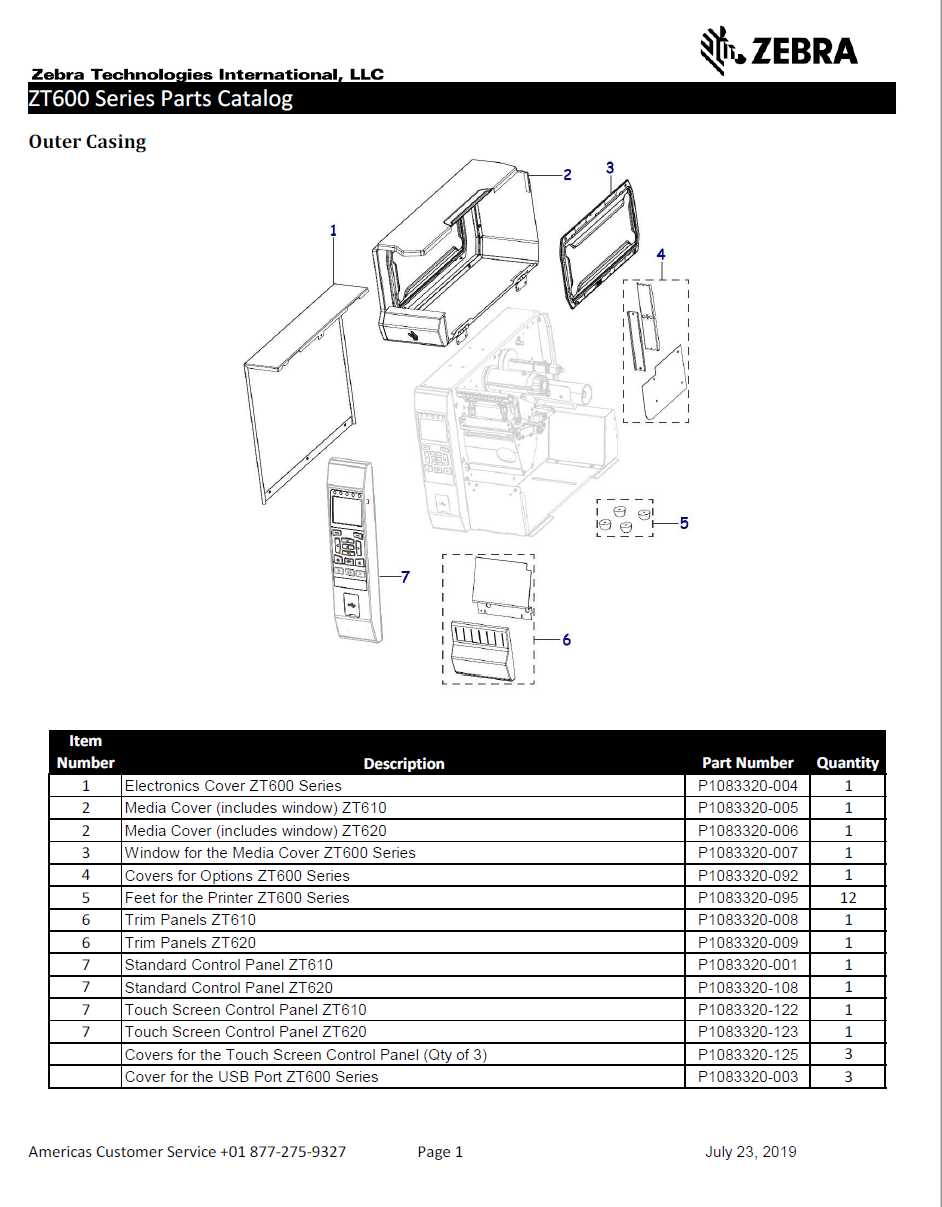 ZEBRA

Zebra Technologies International, LLC

ZT600 Series Parts Catalog

Outer Casing

1
2
3
4
5
6
7

| Item Number | Description | Part Number | Quantity |
|---|---|---|---|
| 1 | Electronics Cover ZT600 Series | P1083320-004 | 1 |
| 2 | Media Cover (includes window) ZT610 | P1083320-005 | 1 |
| 2 | Media Cover (includes window) ZT620 | P1083320-006 | 1 |
| 3 | Window for the Media Cover ZT600 Series | P1083320-007 | 1 |
| 4 | Covers for Options ZT600 Series | P1083320-092 | 1 |
| 5 | Feet for the Printer ZT600 Series | P1083320-095 | 12 |
| 6 | Trim Panels ZT610 | P1083320-008 | 1 |
| 6 | Trim Panels ZT620 | P1083320-009 | 1 |
| 7 | Standard Control Panel ZT610 | P1083320-001 | 1 |
| 7 | Standard Control Panel ZT620 | P1083320-108 | 1 |
| 7 | Touch Screen Control Panel ZT610 | P1083320-122 | 1 |
| 7 | Touch Screen Control Panel ZT620 | P1083320-123 | 1 |
|  | Covers for the Touch Screen Control Panel (Qty of 3) | P1083320-125 | 3 |
|  | Cover for the USB Port ZT600 Series | P1083320-003 | 3 |

Americas Customer Service +01 877-275-9327     Page 1     July 23, 2019