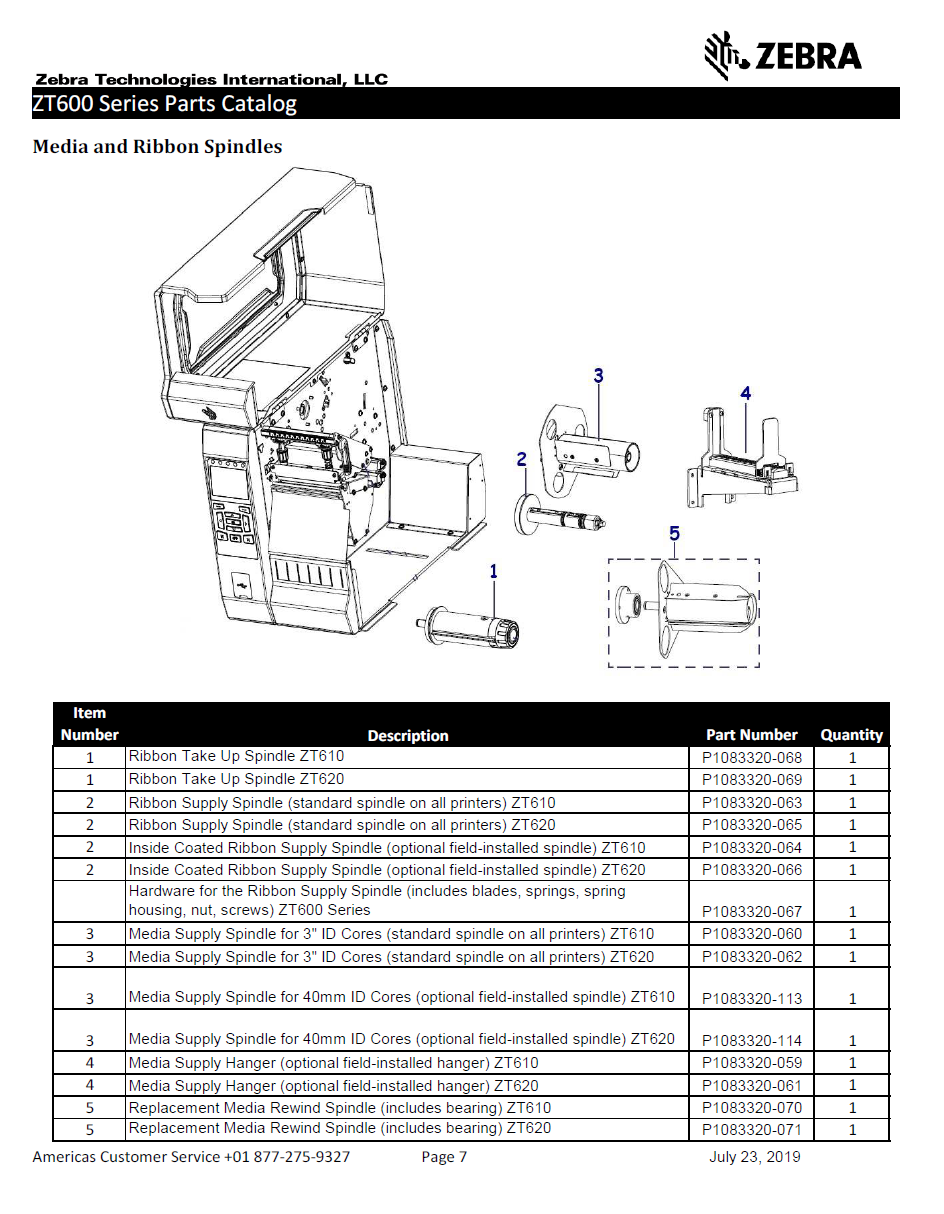 ZEBRA

Zebra Technologies International, LLC

ZT600 Series Parts Catalog

Media and Ribbon Spindles

3

4

2

5

1

| Item Number | Description | Part Number | Quantity |
|---|---|---|---|
| 1 | Ribbon Take Up Spindle ZT610 | P1083320-068 | 1 |
| 1 | Ribbon Take Up Spindle ZT620 | P1083320-069 | 1 |
| 2 | Ribbon Supply Spindle (standard spindle on all printers) ZT610 | P1083320-063 | 1 |
| 2 | Ribbon Supply Spindle (standard spindle on all printers) ZT620 | P1083320-065 | 1 |
| 2 | Inside Coated Ribbon Supply Spindle (optional field-installed spindle) ZT610 | P1083320-064 | 1 |
| 2 | Inside Coated Ribbon Supply Spindle (optional field-installed spindle) ZT620 | P1083320-066 | 1 |
| | Hardware for the Ribbon Supply Spindle (includes blades, springs, spring housing, nut, screws) ZT600 Series | P1083320-067 | 1 |
| 3 | Media Supply Spindle for 3" ID Cores (standard spindle on all printers) ZT610 | P1083320-060 | 1 |
| 3 | Media Supply Spindle for 3" ID Cores (standard spindle on all printers) ZT620 | P1083320-062 | 1 |
| 3 | Media Supply Spindle for 40mm ID Cores (optional field-installed spindle) ZT610 | P1083320-113 | 1 |
| 3 | Media Supply Spindle for 40mm ID Cores (optional field-installed spindle) ZT620 | P1083320-114 | 1 |
| 4 | Media Supply Hanger (optional field-installed hanger) ZT610 | P1083320-059 | 1 |
| 4 | Media Supply Hanger (optional field-installed hanger) ZT620 | P1083320-061 | 1 |
| 5 | Replacement Media Rewind Spindle (includes bearing) ZT610 | P1083320-070 | 1 |
| 5 | Replacement Media Rewind Spindle (includes bearing) ZT620 | P1083320-071 | 1 |

Americas Customer Service +01 877-275-9327 Page 7 July 23, 2019