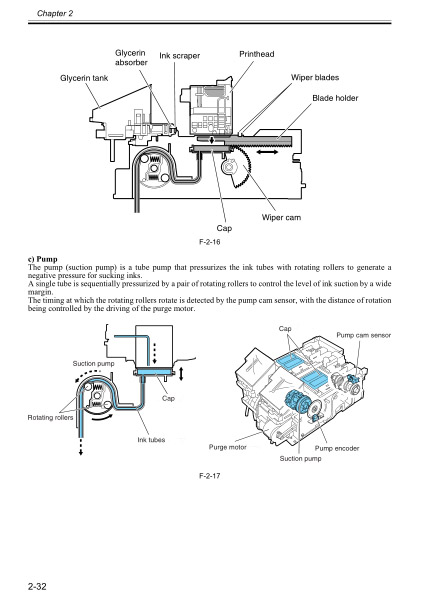 Chapter 2

Glycerin absorber

Ink scraper

Printhead

Glycerin tank

Wiper blades

Blade holder

Wiper cam

Cap

F-2-16

c) Pump
The pump (suction pump) is a tube pump that pressurizes the ink tubes with rotating rollers to generate a negative pressure for sucking inks.
A single tube is sequentially pressurized by a pair of rotating rollers to control the level of ink suction by a wide margin.
The timing at which the rotating rollers rotate is detected by the pump cam sensor, with the distance of rotation being controlled by the driving of the purge motor.

Suction pump

Cap

Rotating rollers

Ink tubes

Cap

Pump cam sensor

Purge motor

Pump encoder

Suction pump

F-2-17

2-32