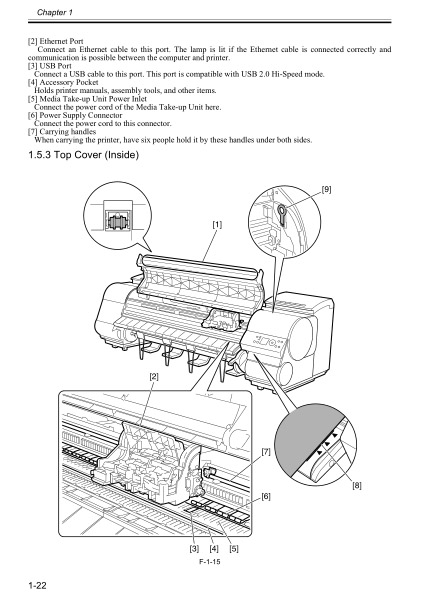 Chapter 1

[2] Ethernet Port
Connect an Ethernet cable to this port. The lamp is lit if the Ethernet cable is connected correctly and communication is possible between the computer and printer.
[3] USB Port
Connect a USB cable to this port. This port is compatible with USB 2.0 Hi-Speed mode.
[4] Accessory Pocket
Holds printer manuals, assembly tools, and other items.
[5] Media Take-up Unit Power Inlet
Connect the power cord of the Media Take-up Unit here.
[6] Power Supply Connector
Connect the power cord to this connector.
[7] Carrying handles
When carrying the printer, have six people hold it by these handles under both sides.

1.5.3 Top Cover (Inside)

[9]
[1]
[2]
[7]
[8]
[6]
[3] [4] [5]

F-1-15

1-22