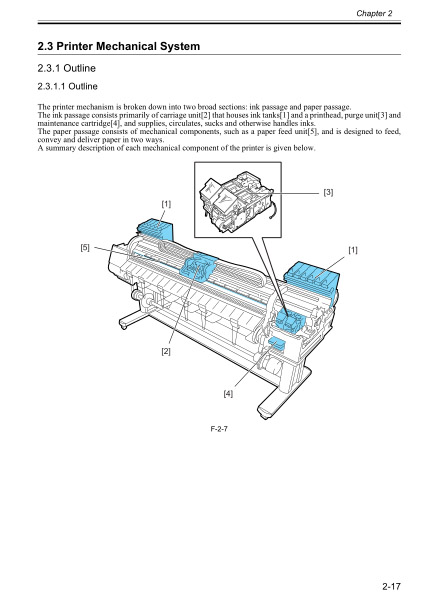 Chapter 2

2.3 Printer Mechanical System

2.3.1 Outline

2.3.1.1 Outline

The printer mechanism is broken down into two broad sections: ink passage and paper passage.
The ink passage consists primarily of carriage unit[2] that houses ink tanks[1] and a printhead, purge unit[3] and maintenance cartridge[4], and supplies, circulates, sucks and otherwise handles inks.
The paper passage consists of mechanical components, such as a paper feed unit[5], and is designed to feed, convey and deliver paper in two ways.
A summary description of each mechanical component of the printer is given below.

[3]
[1]
[5]
[1]
[2]
[4]

F-2-7

2-17