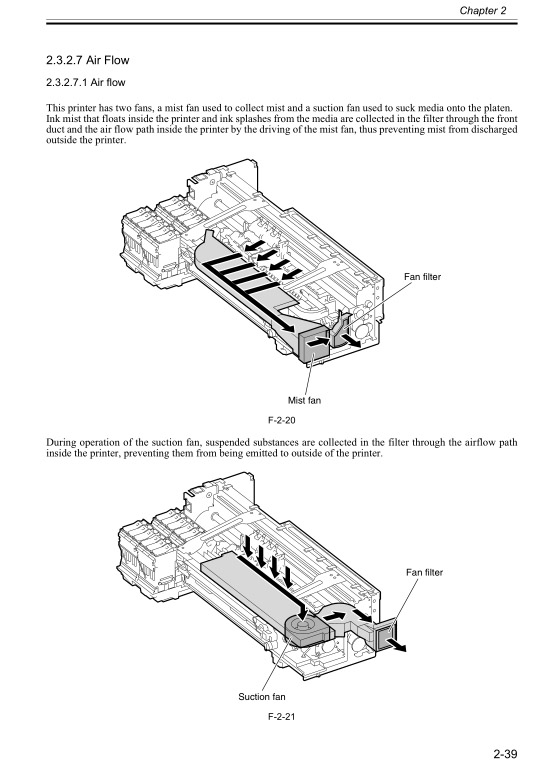 Chapter 2

2.3.2.7 Air Flow

2.3.2.7.1 Air flow

This printer has two fans, a mist fan used to collect mist and a suction fan used to suck media onto the platen. Ink mist that floats inside the printer and ink splashes from the media are collected in the filter through the front duct and the air flow path inside the printer by the driving of the mist fan, thus preventing mist from discharged outside the printer.

Fan filter

Mist fan

F-2-20

During operation of the suction fan, suspended substances are collected in the filter through the airflow path inside the printer, preventing them from being emitted to outside of the printer.

Fan filter

Suction fan

F-2-21

2-39