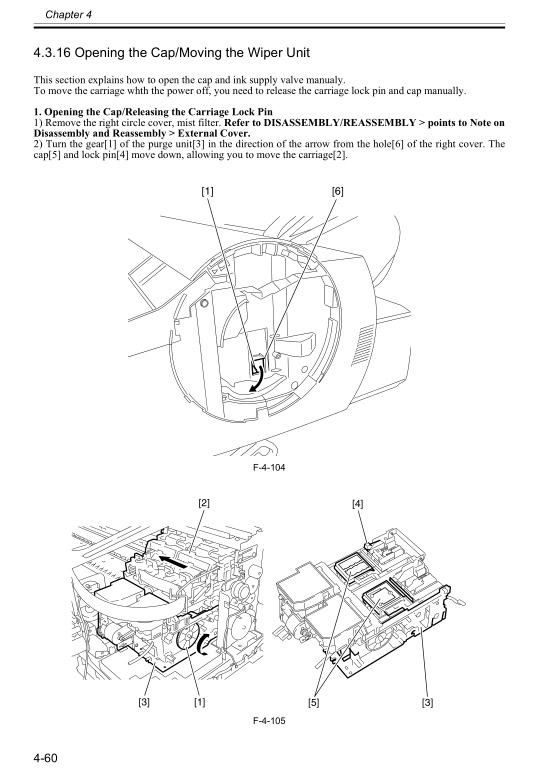 Chapter 4

4.3.16 Opening the Cap/Moving the Wiper Unit

This section explains how to open the cap and ink supply valve manualy.
To move the carriage whth the power off, you need to release the carriage lock pin and cap manually.

1. Opening the Cap/Releasing the Carriage Lock Pin
1) Remove the right circle cover, mist filter. Refer to DISASSEMBLY/REASSEMBLY > points to Note on Disassembly and Reassembly > External Cover.
2) Turn the gear[1] of the purge unit[3] in the direction of the arrow from the hole[6] of the right cover. The cap[5] and lock pin[4] move down, allowing you to move the carriage[2].

[1]
[6]

F-4-104

[2]
[4]
[3]
[1]
[5]
[3]

F-4-105

4-60