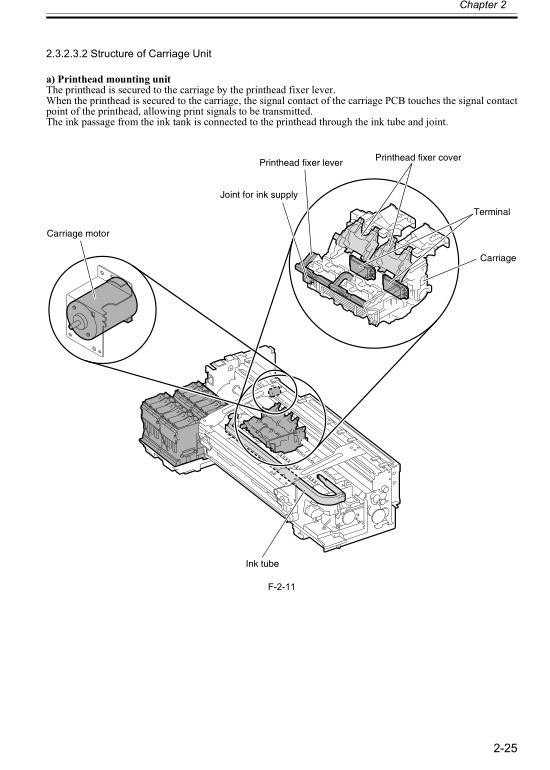 Chapter 2

2.3.2.3.2 Structure of Carriage Unit

a) Printhead mounting unit
The printhead is secured to the carriage by the printhead fixer lever.
When the printhead is secured to the carriage, the signal contact of the carriage PCB touches the signal contact point of the printhead, allowing print signals to be transmitted.
The ink passage from the ink tank is connected to the printhead through the ink tube and joint.

Printhead fixer lever
Printhead fixer cover
Joint for ink supply
Terminal
Carriage motor
Carriage
Ink tube

F-2-11

2-25