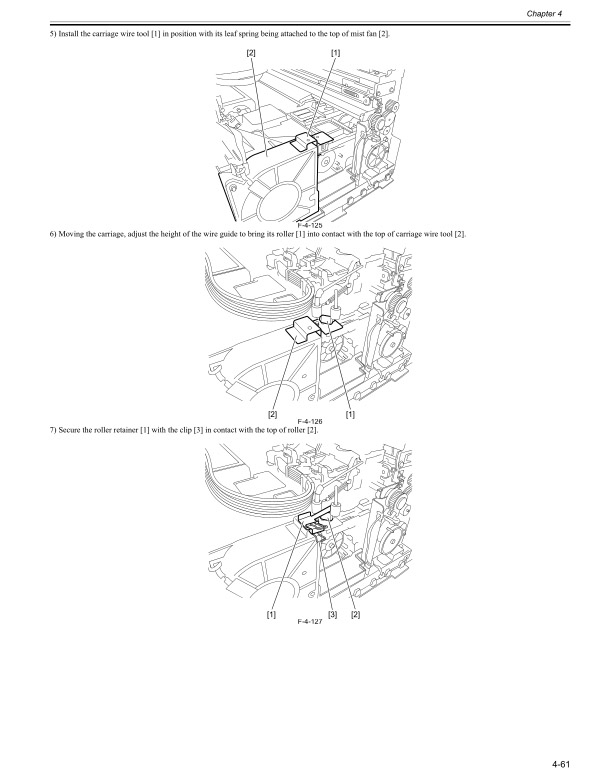 Chapter 4

5) Install the carriage wire tool [1] in position with its leaf spring being attached to the top of mist fan [2].

[2]
[1]

F-4-125

6) Moving the carriage, adjust the height of the wire guide to bring its roller [1] into contact with the top of carriage wire tool [2].

[2]
[1]

F-4-126

7) Secure the roller retainer [1] with the clip [3] in contact with the top of roller [2].

[1]
[3]
[2]

F-4-127

4-61