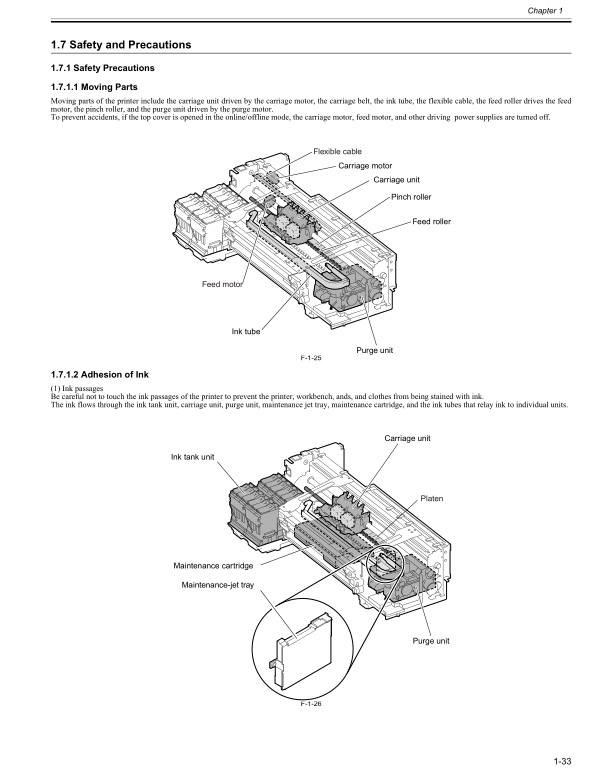 Chapter 1

1.7 Safety and Precautions

1.7.1 Safety Precautions

1.7.1.1 Moving Parts

Moving parts of the printer include the carriage unit driven by the carriage motor, the carriage belt, the ink tube, the flexible cable, the feed roller drives the feed motor, the pinch roller, and the purge unit driven by the purge motor.
To prevent accidents, if the top cover is opened in the online/offline mode, the carriage motor, feed motor, and other driving power supplies are turned off.

Flexible cable
Carriage motor
Carriage unit
Pinch roller
Feed roller
Feed motor
Ink tube
Purge unit

F-1-25

1.7.1.2 Adhesion of Ink

(1) Ink passages
Be careful not to touch the ink passages of the printer to prevent the printer, workbench, ands, and clothes from being stained with ink.
The ink flows through the ink tank unit, carriage unit, purge unit, maintenance jet tray, maintenance cartridge, and the ink tubes that relay ink to individual units.

Carriage unit
Ink tank unit
Platen
Maintenance cartridge
Maintenance-jet tray
Purge unit

F-1-26

1-33