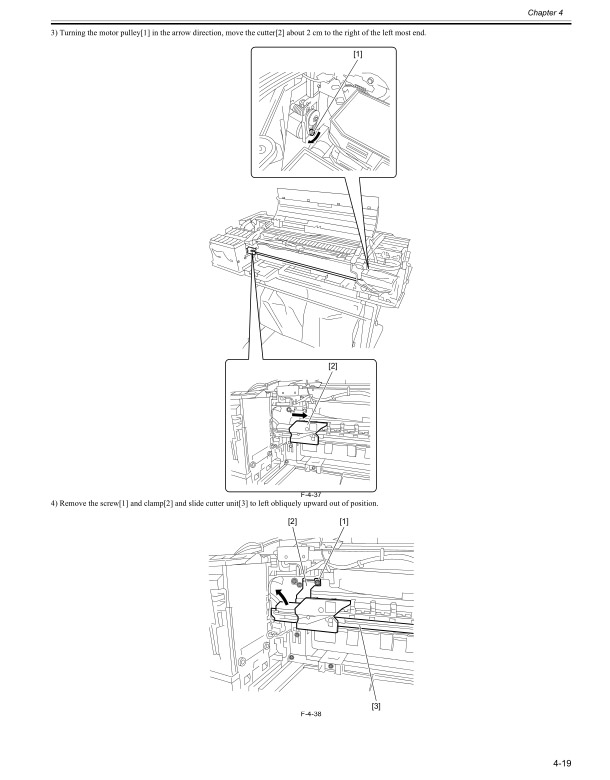 Chapter 4

3) Turning the motor pulley[1] in the arrow direction, move the cutter[2] about 2 cm to the right of the left most end.

[1]

[2]

F-4-37

4) Remove the screw[1] and clamp[2] and slide cutter unit[3] to left obliquely upward out of position.

[2] [1]

[3]

F-4-38

4-19