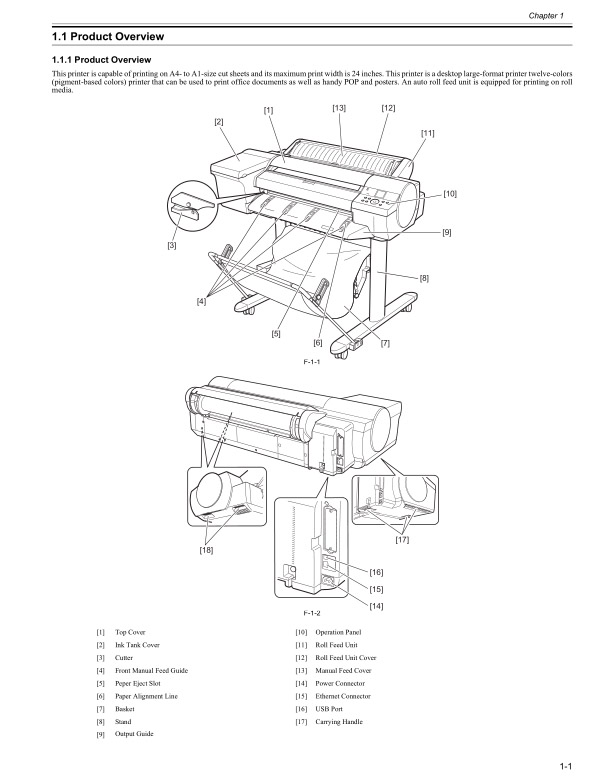 Chapter 1

1.1 Product Overview

1.1.1 Product Overview

This printer is capable of printing on A4- to A1-size cut sheets and its maximum print width is 24 inches. This printer is a desktop large-format printer twelve-colors (pigment-based colors) printer that can be used to print office documents as well as handy POP and posters. An auto roll feed unit is equipped for printing on roll media.

[1] [13] [12] [2] [11] [10] [9] [3] [8] [4] [5] [6] [7]

F-1-1

[18] [17] [16] [15] [14]

F-1-2

| | | | |
|---|---|---|---|
| [1] | Top Cover | [10] | Operation Panel |
| [2] | Ink Tank Cover | [11] | Roll Feed Unit |
| [3] | Cutter | [12] | Roll Feed Unit Cover |
| [4] | Front Manual Feed Guide | [13] | Manual Feed Cover |
| [5] | Peper Eject Slot | [14] | Power Connector |
| [6] | Paper Alignment Line | [15] | Ethernet Connector |
| [7] | Basket | [16] | USB Port |
| [8] | Stand | [17] | Carrying Handle |
| [9] | Output Guide | | |

1-1