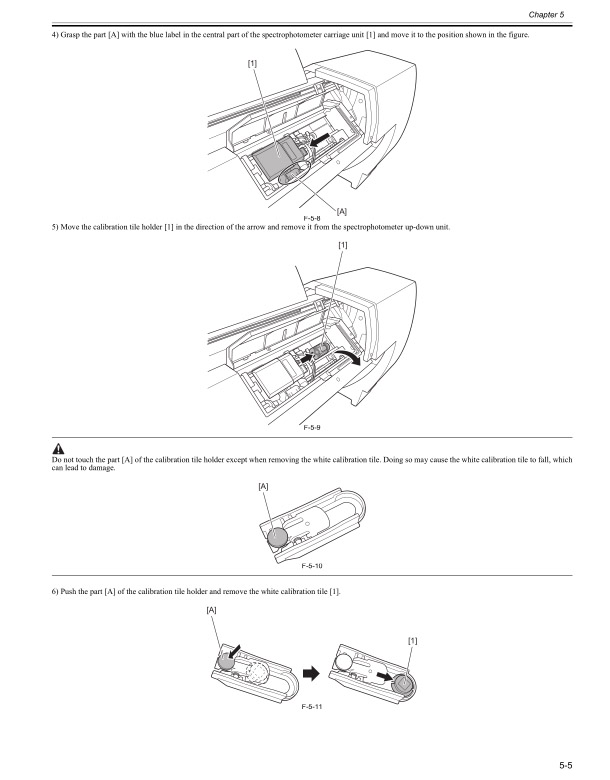 Chapter 5

4) Grasp the part [A] with the blue label in the central part of the spectrophotometer carriage unit [1] and move it to the position shown in the figure.

[1]

[A]

F-5-8

5) Move the calibration tile holder [1] in the direction of the arrow and remove it from the spectrophotometer up-down unit.

[1]

F-5-9

Do not touch the part [A] of the calibration tile holder except when removing the white calibration tile. Doing so may cause the white calibration tile to fall, which can lead to damage.

[A]

F-5-10

6) Push the part [A] of the calibration tile holder and remove the white calibration tile [1].

[A]

[1]

F-5-11

5-5