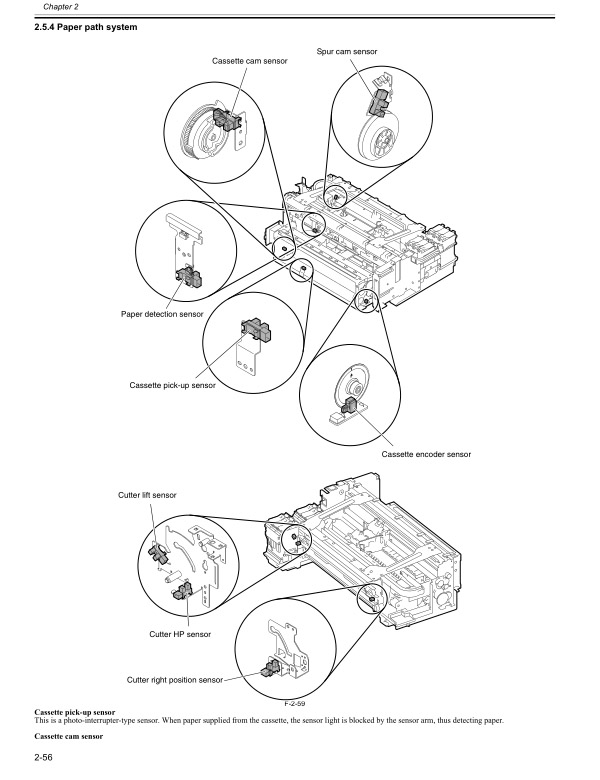 Chapter 2

2.5.4 Paper path system

Cassette cam sensor

Spur cam sensor

Paper detection sensor

Cassette pick-up sensor

Cassette encoder sensor

Cutter lift sensor

Cutter HP sensor

Cutter right position sensor

F-2-59

Cassette pick-up sensor
This is a photo-interrupter-type sensor. When paper supplied from the cassette, the sensor light is blocked by the sensor arm, thus detecting paper.

Cassette cam sensor

2-56