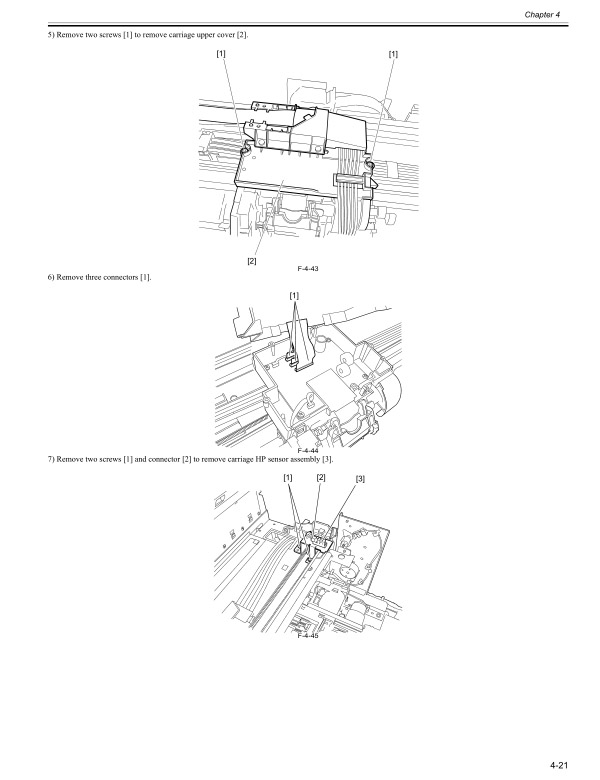 Chapter 4

5) Remove two screws [1] to remove carriage upper cover [2].

[1]
[1]
[2]
F-4-43

6) Remove three connectors [1].

[1]
F-4-44

7) Remove two screws [1] and connector [2] to remove carriage HP sensor assembly [3].

[1]
[2]
[3]
F-4-45

4-21