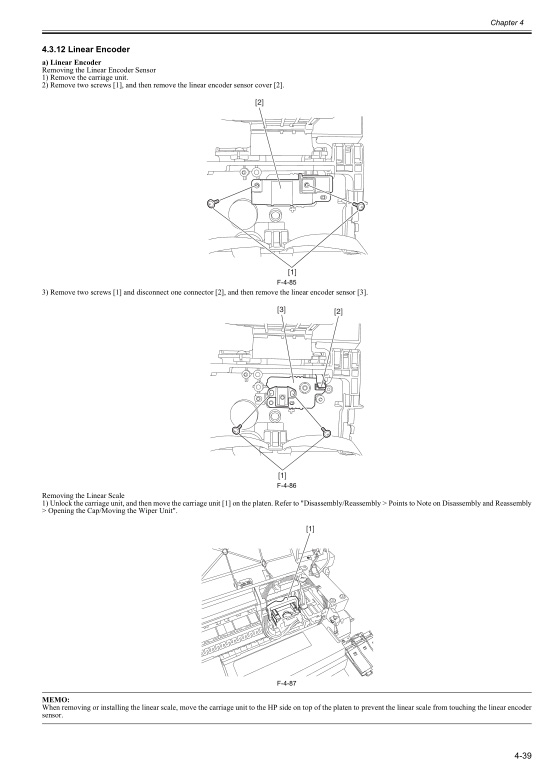 Chapter 4

4.3.12 Linear Encoder

a) Linear Encoder
Removing the Linear Encoder Sensor
1) Remove the carriage unit.
2) Remove two screws [1], and then remove the linear encoder sensor cover [2].

[2]

[1]
F-4-85

3) Remove two screws [1] and disconnect one connector [2], and then remove the linear encoder sensor [3].

[3]
[2]

[1]
F-4-86

Removing the Linear Scale
1) Unlock the carriage unit, and then move the carriage unit [1] on the platen. Refer to "Disassembly/Reassembly > Points to Note on Disassembly and Reassembly > Opening the Cap/Moving the Wiper Unit".

[1]

F-4-87

MEMO:
When removing or installing the linear scale, move the carriage unit to the HP side on top of the platen to prevent the linear scale from touching the linear encoder sensor.

4-39