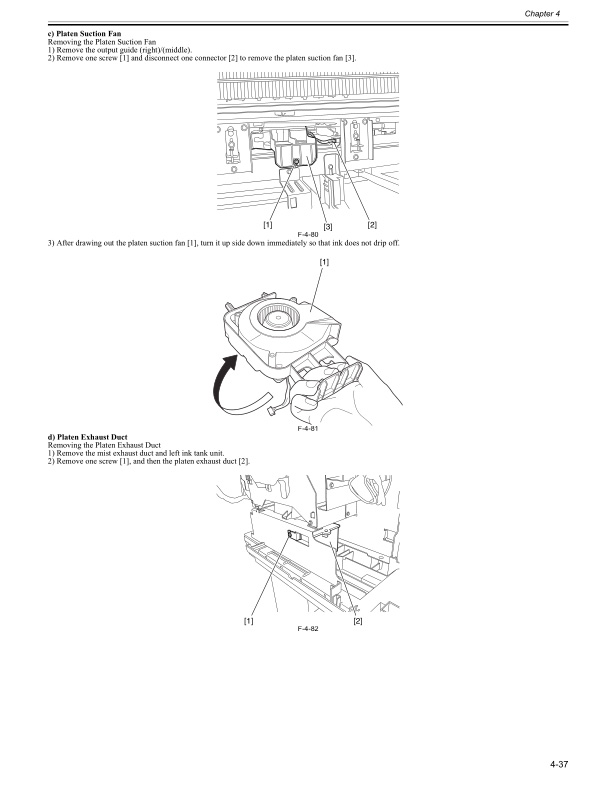 Chapter 4

c) Platen Suction Fan
Removing the Platen Suction Fan
1) Remove the output guide (right)/(middle).
2) Remove one screw [1] and disconnect one connector [2] to remove the platen suction fan [3].

[1] [3] [2]
F-4-80

3) After drawing out the platen suction fan [1], turn it up side down immediately so that ink does not drip off.

[1]
F-4-81

d) Platen Exhaust Duct
Removing the Platen Exhaust Duct
1) Remove the mist exhaust duct and left ink tank unit.
2) Remove one screw [1], and then the platen exhaust duct [2].

[1] [2]
F-4-82

4-37