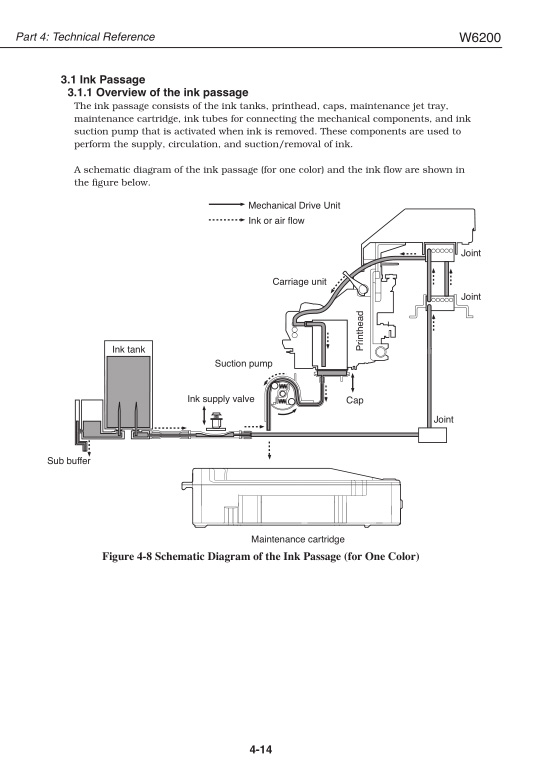 Part 4: Technical Reference

W6200

3.1 Ink Passage

3.1.1 Overview of the ink passage

The ink passage consists of the ink tanks, printhead, caps, maintenance jet tray, maintenance cartridge, ink tubes for connecting the mechanical components, and ink suction pump that is activated when ink is removed. These components are used to perform the supply, circulation, and suction/removal of ink.

A schematic diagram of the ink passage (for one color) and the ink flow are shown in the figure below.

Mechanical Drive Unit

Ink or air flow

Joint

Carriage unit

Joint

Printhead

Ink tank

Suction pump

Ink supply valve

Cap

Joint

Sub buffer

Maintenance cartridge

Figure 4-8 Schematic Diagram of the Ink Passage (for One Color)

4-14