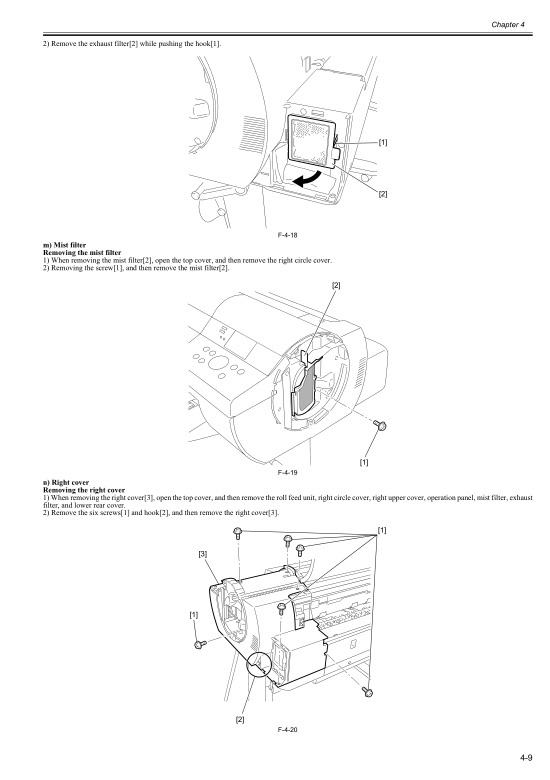 Chapter 4

2) Remove the exhaust filter[2] while pushing the hook[1].

[1]

[2]

F-4-18

m) Mist filter
Removing the mist filter
1) When removing the mist filter[2], open the top cover, and then remove the right circle cover.
2) Removing the screw[1], and then remove the mist filter[2].

[2]

[1]

F-4-19

n) Right cover
Removing the right cover
1) When removing the right cover[3], open the top cover, and then remove the roll feed unit, right circle cover, right upper cover, operation panel, mist filter, exhaust filter, and lower rear cover.
2) Remove the six screws[1] and hook[2], and then remove the right cover[3].

[1]

[3]

[1]

[2]

F-4-20

4-9