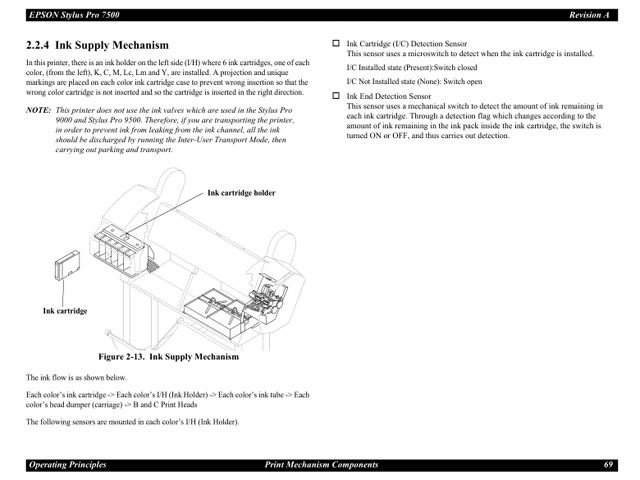 EPSON Stylus Pro 7500 Revision A

2.2.4 Ink Supply Mechanism

In this printer, there is an ink holder on the left side (I/H) where 6 ink cartridges, one of each color, (from the left), K, C, M, Lc, Lm and Y, are installed. A projection and unique markings are placed on each color ink cartridge case to prevent wrong insertion so that the wrong color cartridge is not inserted and so the cartridge is inserted in the right direction.

NOTE: This printer does not use the ink valves which are used in the Stylus Pro 9000 and Stylus Pro 9500. Therefore, if you are transporting the printer, in order to prevent ink from leaking from the ink channel, all the ink should be discharged by running the Inter-User Transport Mode, then carrying out parking and transport.

Ink cartridge holder

Ink cartridge

Figure 2-13. Ink Supply Mechanism

The ink flow is as shown below.

Each color's ink cartridge -> Each color's I/H (Ink Holder) -> Each color's ink tube -> Each color's head damper (carriage) -> B and C Print Heads

The following sensors are mounted in each color's I/H (Ink Holder).

☐ Ink Cartridge (I/C) Detection Sensor
This sensor uses a microswitch to detect when the ink cartridge is installed.

I/C Installed state (Present):Switch closed

I/C Not Installed state (None): Switch open

☐ Ink End Detection Sensor
This sensor uses a mechanical switch to detect the amount of ink remaining in each ink cartridge. Through a detection flag which changes according to the amount of ink remaining in the ink pack inside the ink cartridge, the switch is turned ON or OFF, and thus carries out detection.

Operating Principles Print Mechanism Components 69